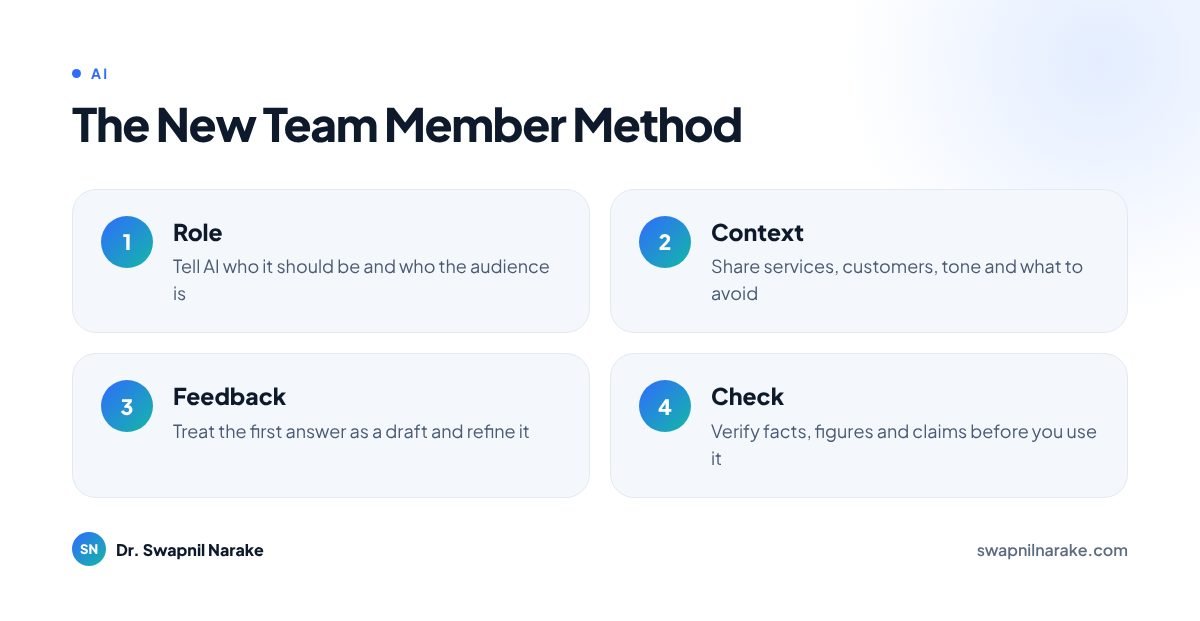 • AI

The New Team Member Method

1

Role

Tell AI who it should be and who the audience is

2

Context

Share services, customers, tone and what to avoid

3

Feedback

Treat the first answer as a draft and refine it

4

Check

Verify facts, figures and claims before you use it

SN Dr. Swapnil Narake

swapnilnarake.com